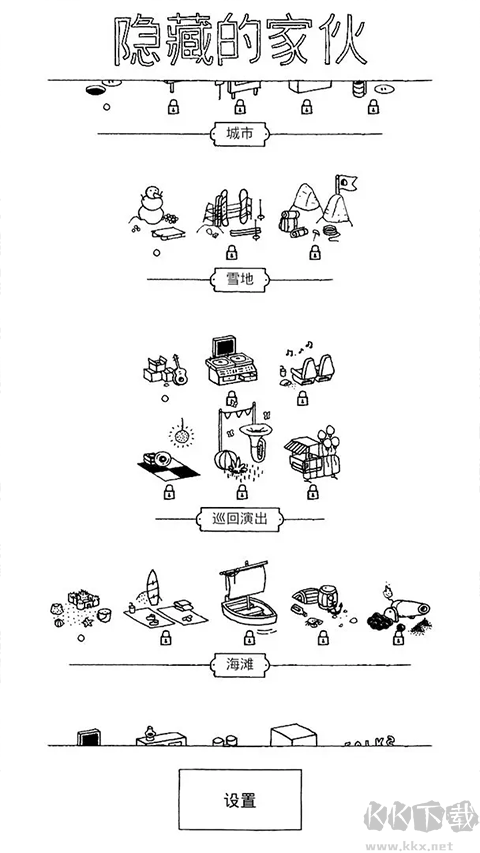 隐藏的家伙

城市

雪地

巡回演出

海滩

设置

KK下载
www.kkx.net