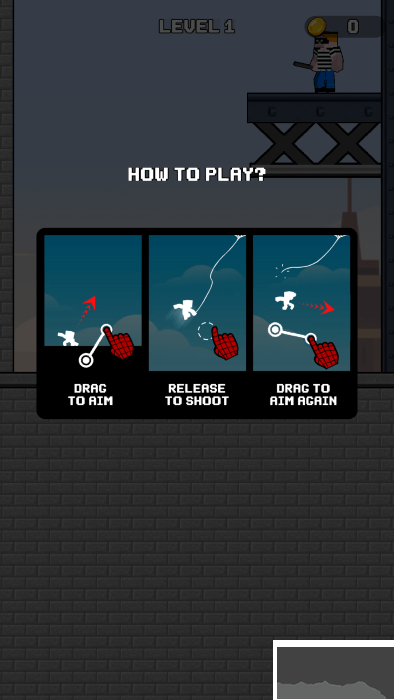 LEVEL 1

0

HOW TO PLAY?

DRAG TO AIM

RELEASE TO SHOOT

DRAG TO AIM AGAIN