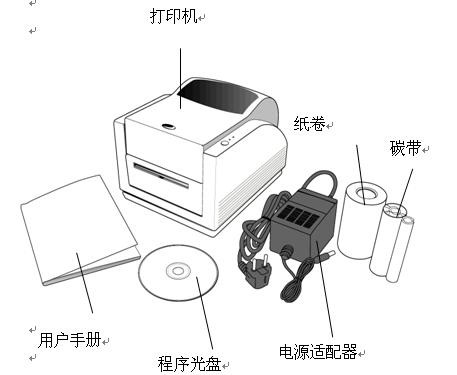 打印机

纸卷

碳带

用户手册

程序光盘

电源适配器